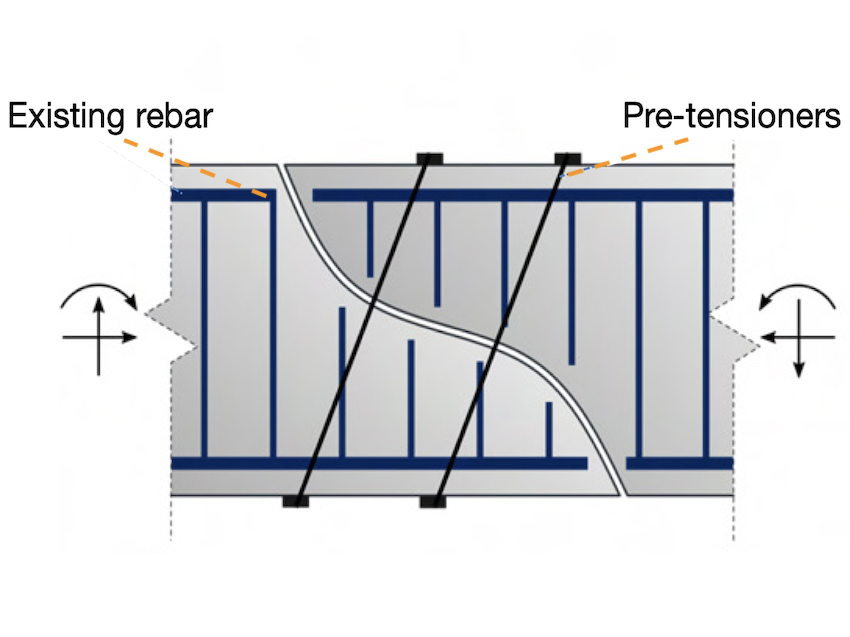 Existing rebar

Pre-tensioners